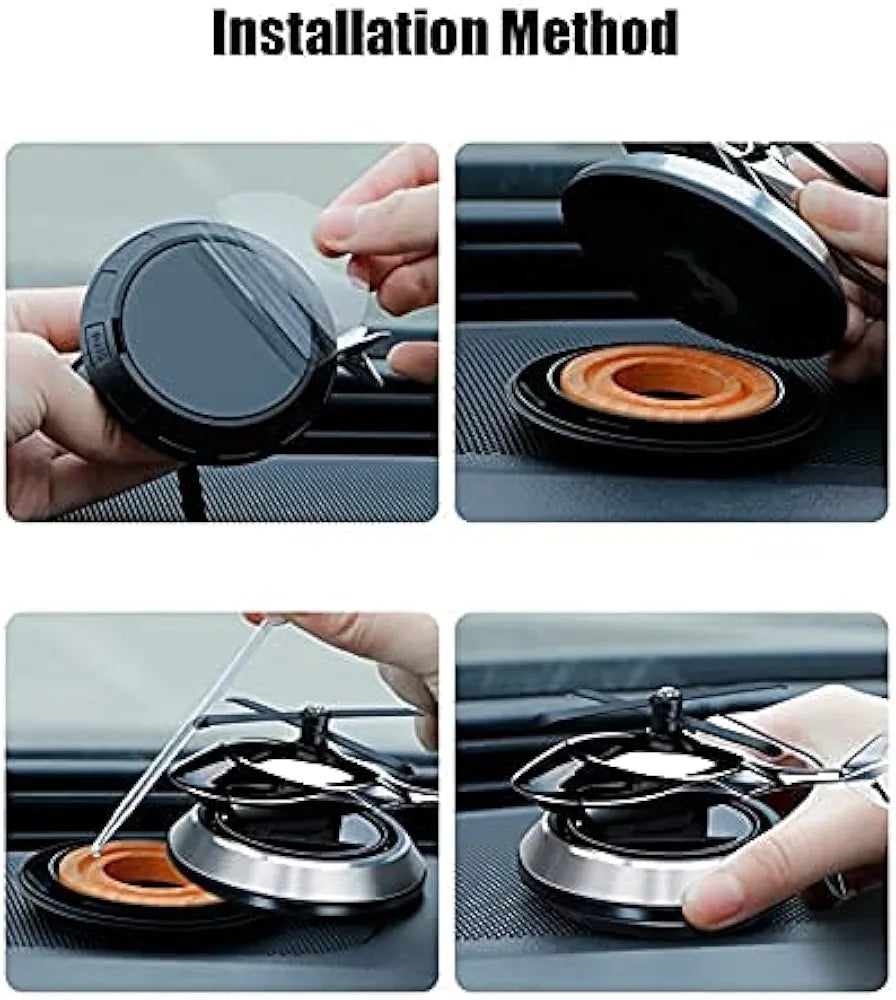 Installation Method